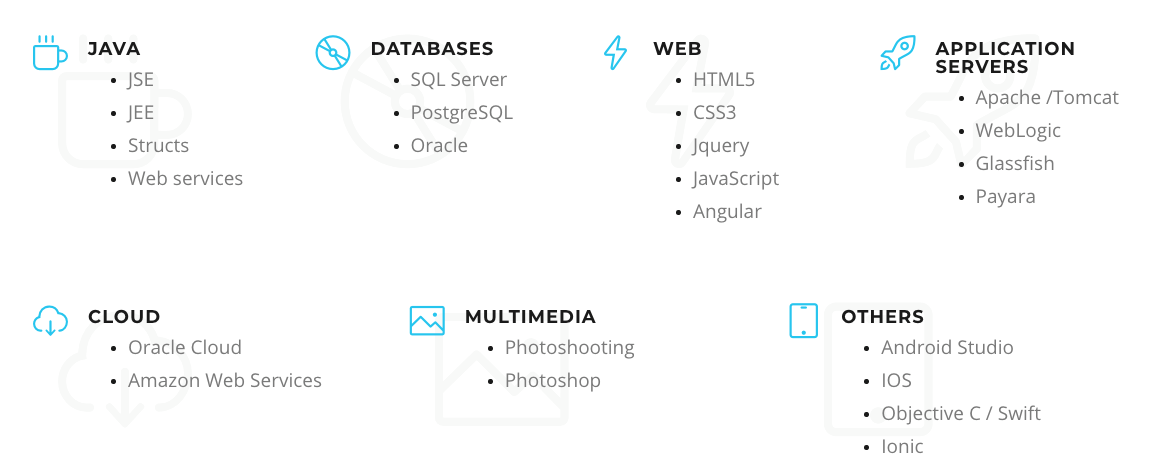 JAVA
• JSE
• JEE
• Structs
• Web services

DATABASES
• SQL Server
• PostgreSQL
• Oracle

WEB
• HTML5
• CSS3
• Jquery
• JavaScript
• Angular

APPLICATION SERVERS
• Apache /Tomcat
• WebLogic
• Glassfish
• Payara

CLOUD
• Oracle Cloud
• Amazon Web Services

MULTIMEDIA
• Photoshooting
• Photoshop

OTHERS
• Android Studio
• IOS
• Objective C / Swift
• Ionic